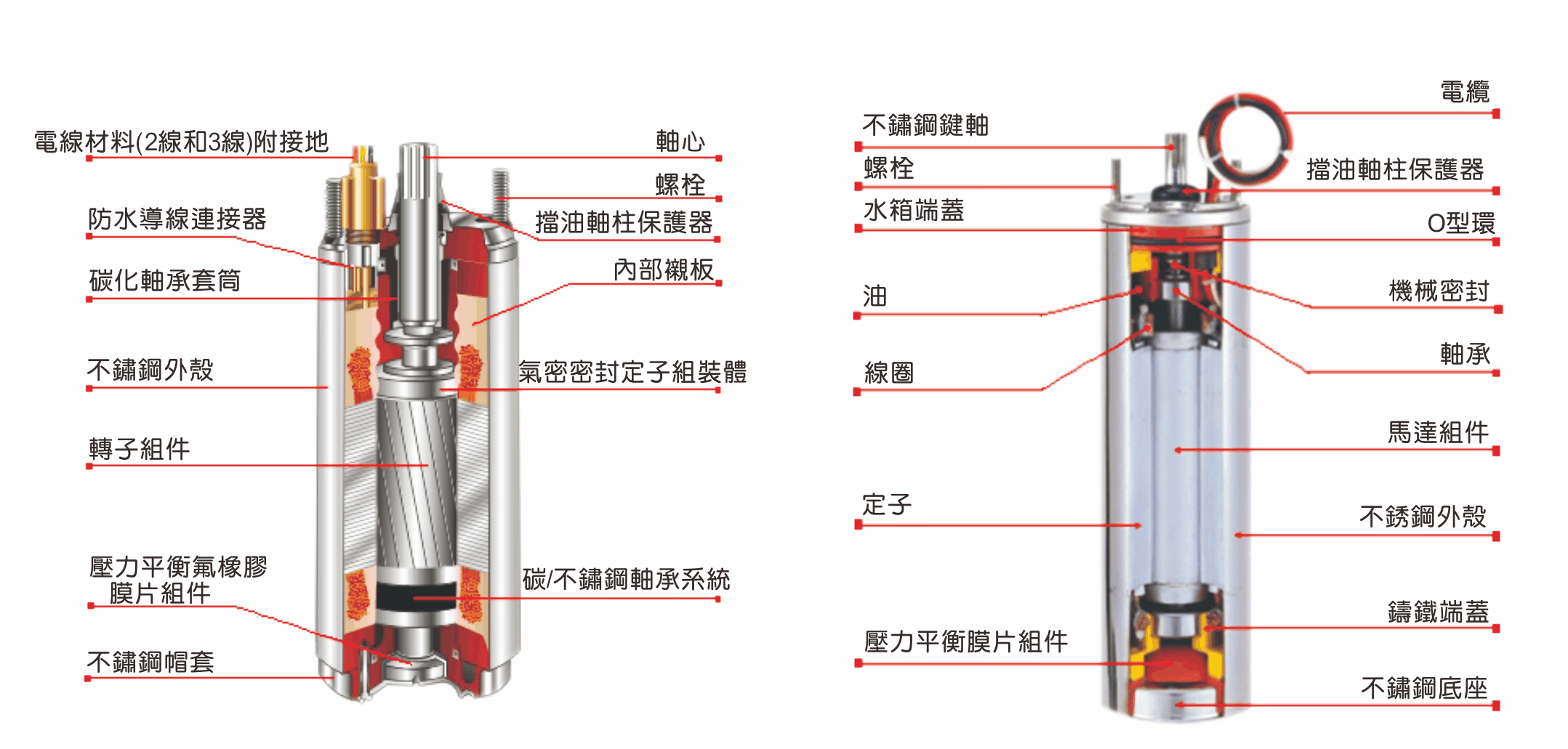 電線材料(2線和3線)附接地

防水導線連接器

碳化軸承套筒

不鏽鋼外殼

轉子組件

壓力平衡氟橡膠膜片組件

不鏽鋼帽套

軸心

螺栓

擋油軸柱保護器

內部襯板

氣密密封定子組裝體

碳/不鏽鋼軸承系統

不鏽鋼鍵軸

螺栓

水箱端蓋

油

線圈

定子

壓力平衡膜片組件

電纜

擋油軸柱保護器

O型環

機械密封

軸承

馬達組件

不銹鋼外殼

鑄鐵端蓋

不鏽鋼底座